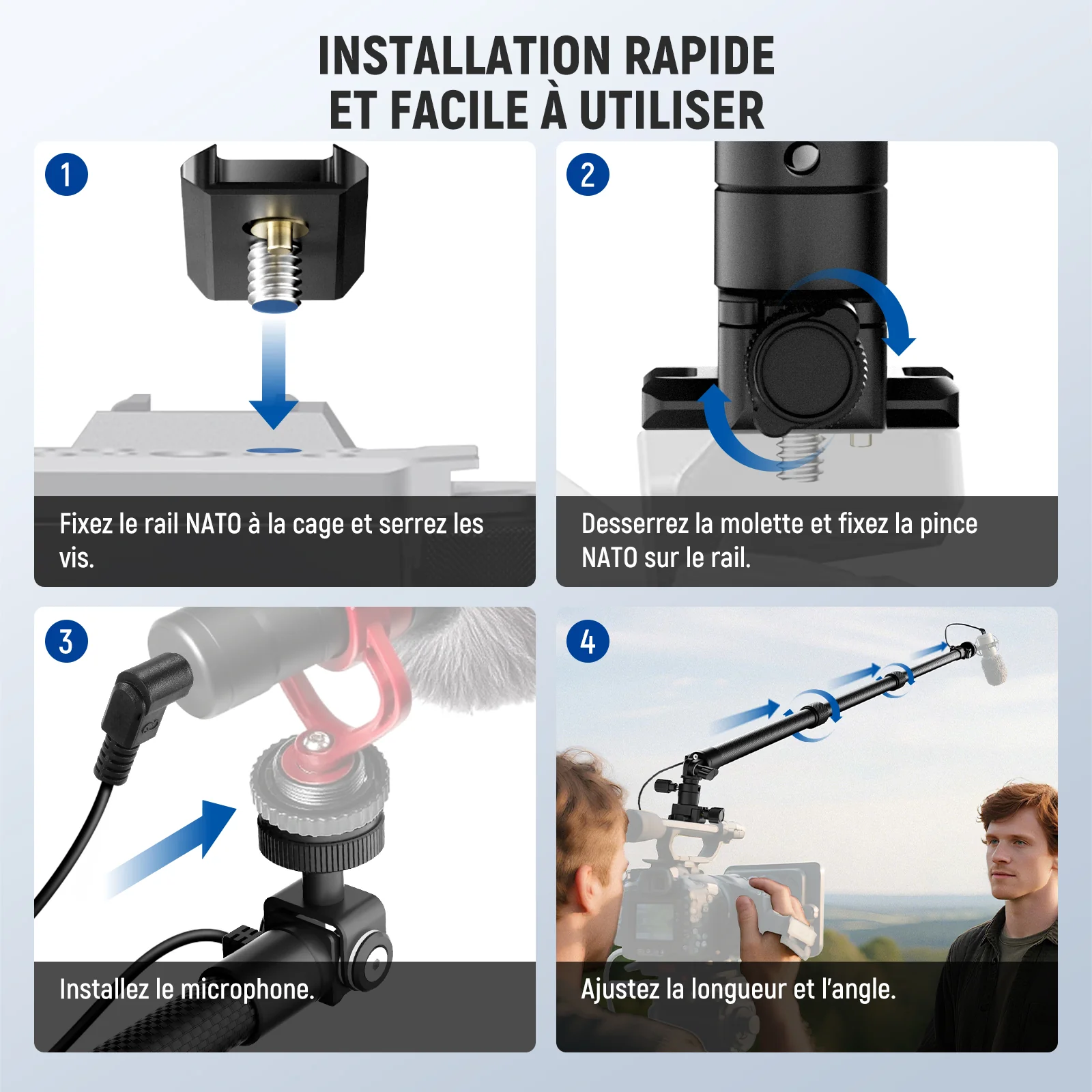 INSTALLATION RAPIDE
ET FACILE À UTILISER

1

Fixez le rail NATO à la cage et serrez les vis.

2

Desserrez la molette et fixez la pince NATO sur le rail.

3

Installez le microphone.

4

Ajustez la longueur et l'angle.